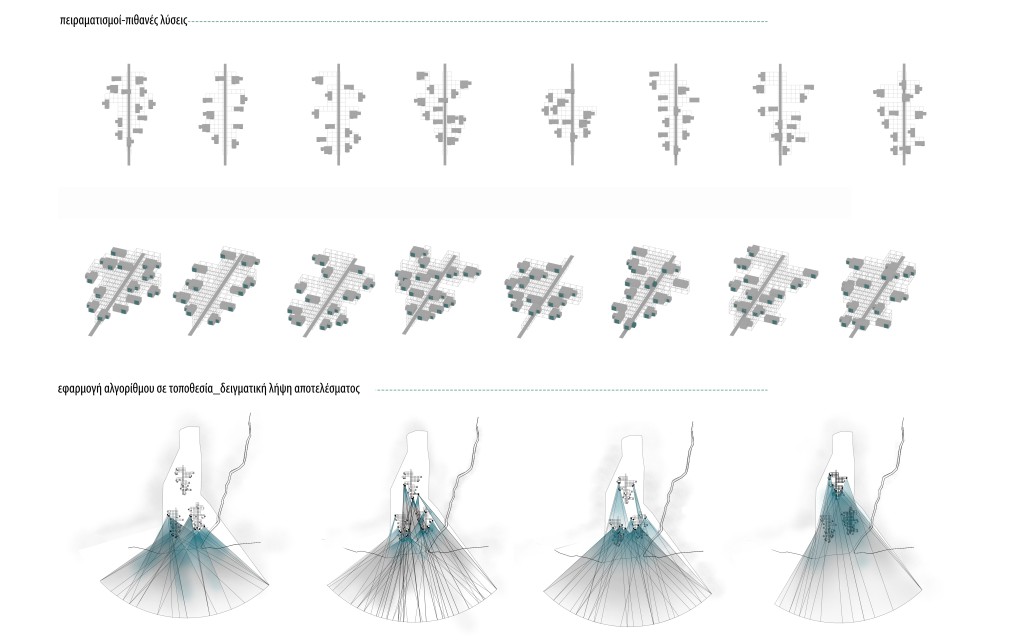 πειραματισμοί-πιθανές λύσεις

εφαρμογή αλγορίθμου σε τοποθεσία_δειγματική λήψη αποτελέσματος